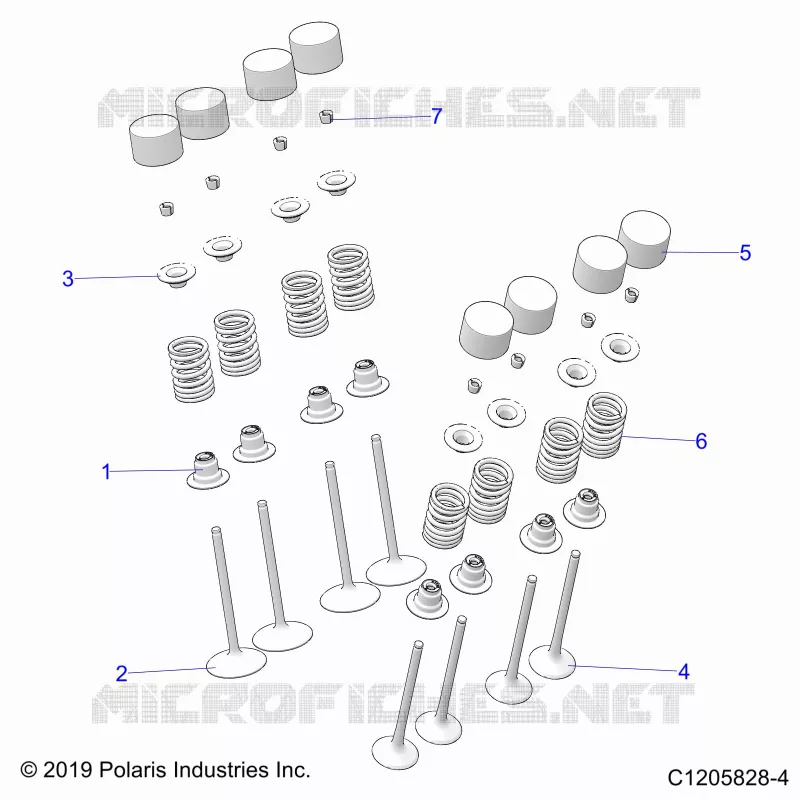 MICROFICHES.NET

7

5

3

6

1

2

4

MICROFICHES.NET

© 2019 Polaris Industries Inc.

C1205828-4