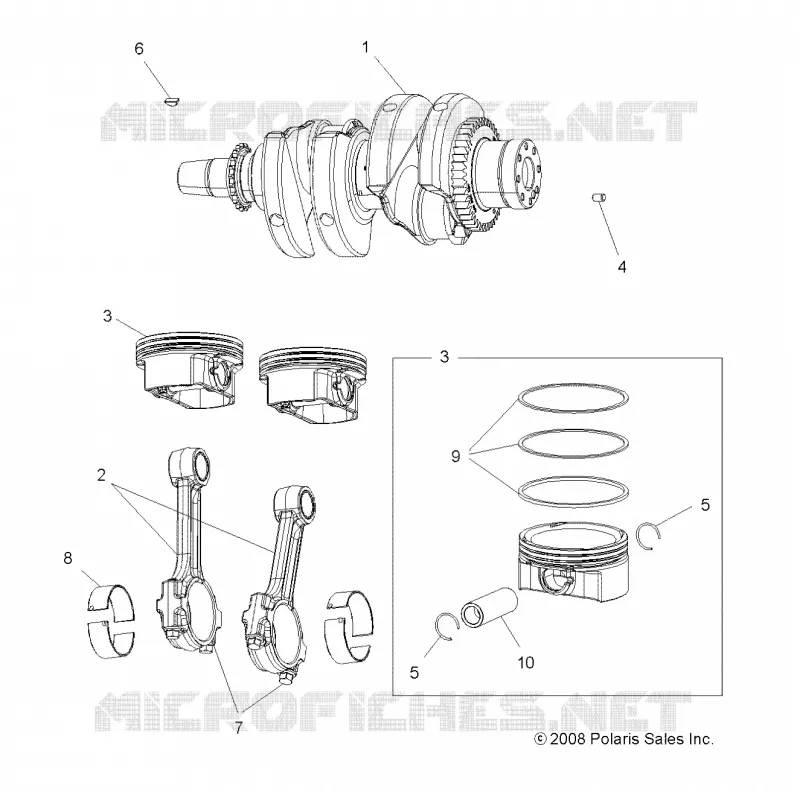 6
1
MICROFICHES.NET
4
3
3
9
5
2
8
5
10
7
MICROFICHES.NET
© 2008 Polaris Sales Inc.