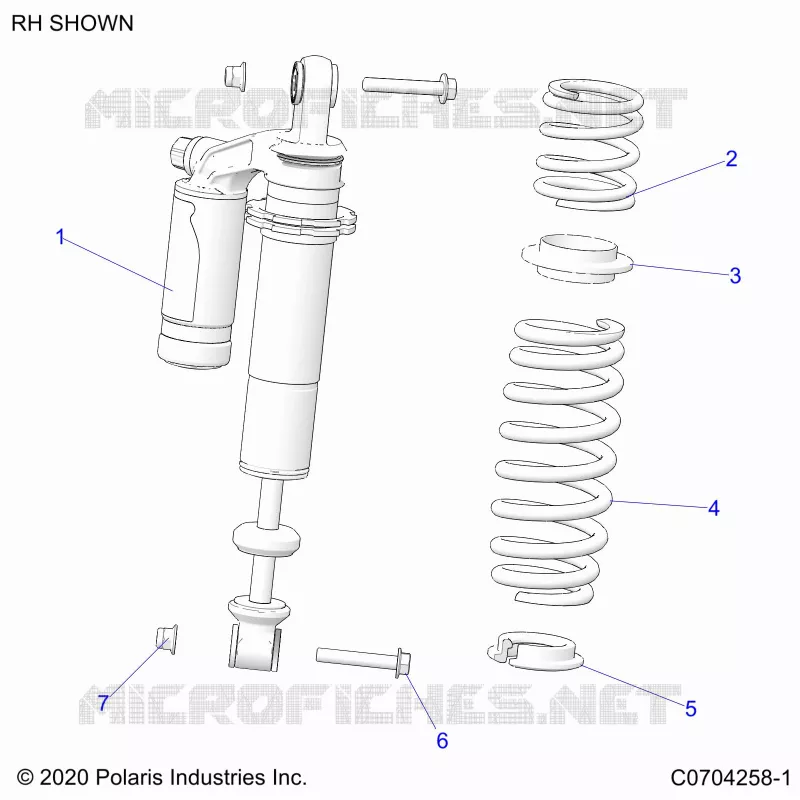 RH SHOWN

MICROFICHES.NET

1

2

3

4

5

6

7

MICROFICHES.NET

© 2020 Polaris Industries Inc.

C0704258-1