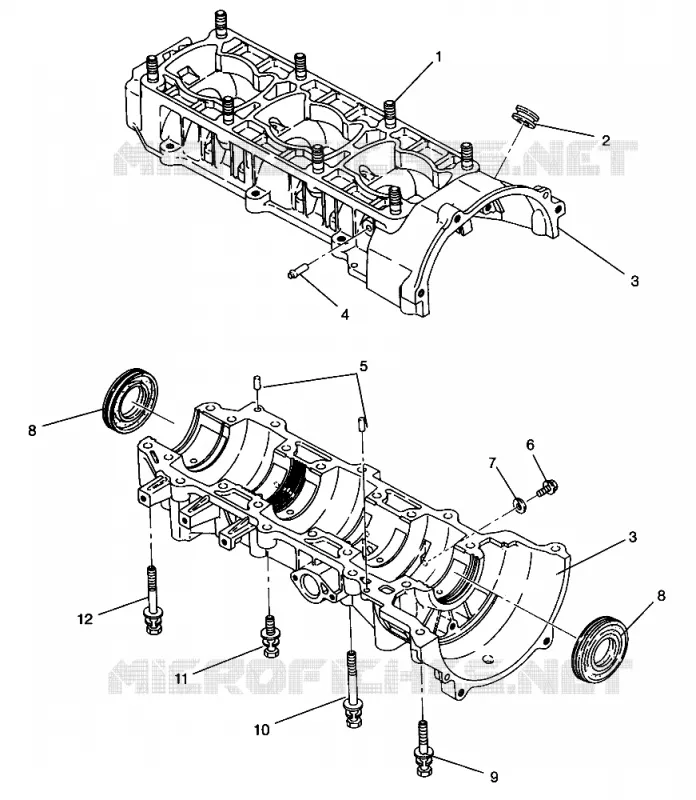 1
2
MICROFICHES.NET
3
4
5
8
6
7
3
8
12
11
MICROFICHES.NET
10
9