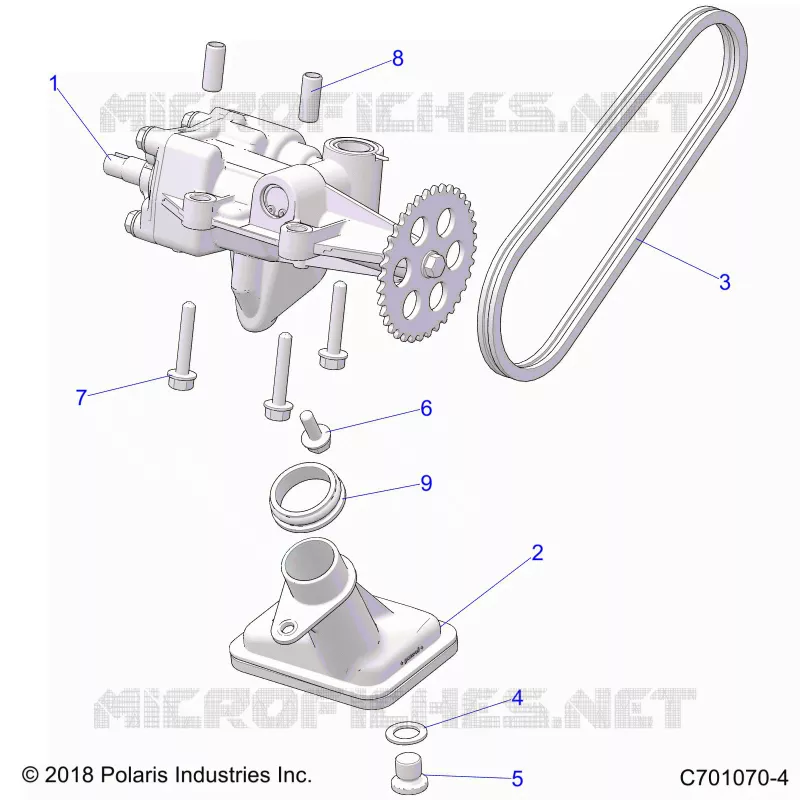 1
8
MICROFICHES.NET
3
7
6
9
2
MICROFICHES.NET
4
5
© 2018 Polaris Industries Inc.
C701070-4